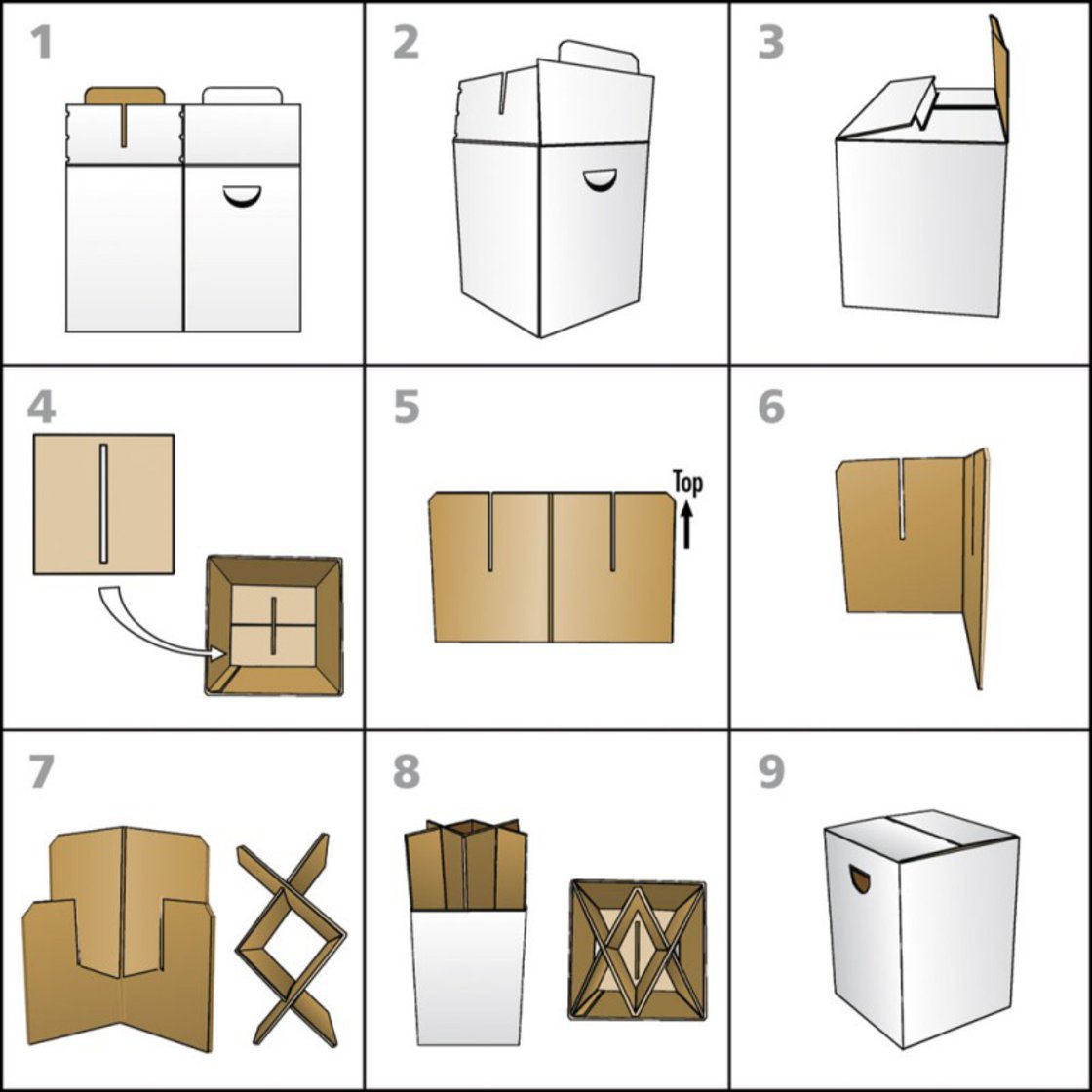 1

2

3

4

5

Top

6

7

8

9